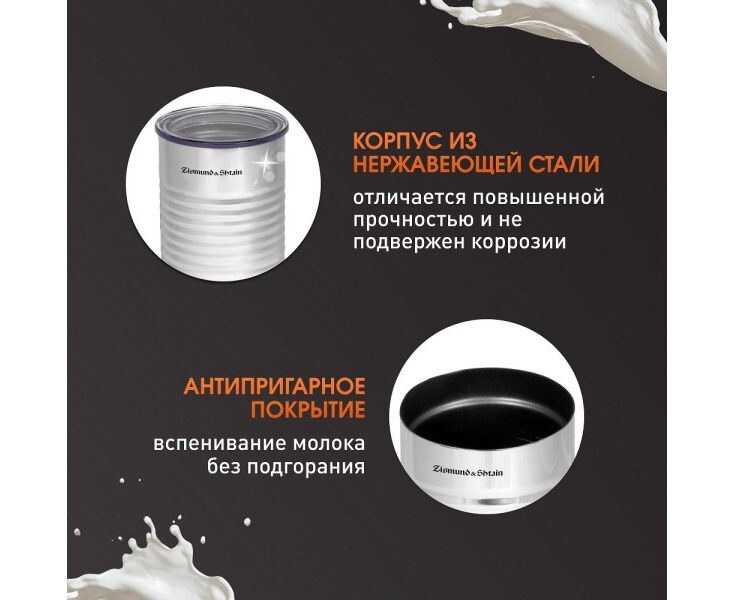 Zigmund & Shtain

КОРПУС ИЗ НЕРЖАВЕЮЩЕЙ СТАЛИ

отличается повышенной прочностью и не подвержен коррозии

АНТИПРИГАРНОЕ ПОКРЫТИЕ

вспенивание молока без подгорания

Zigmund & Shtain