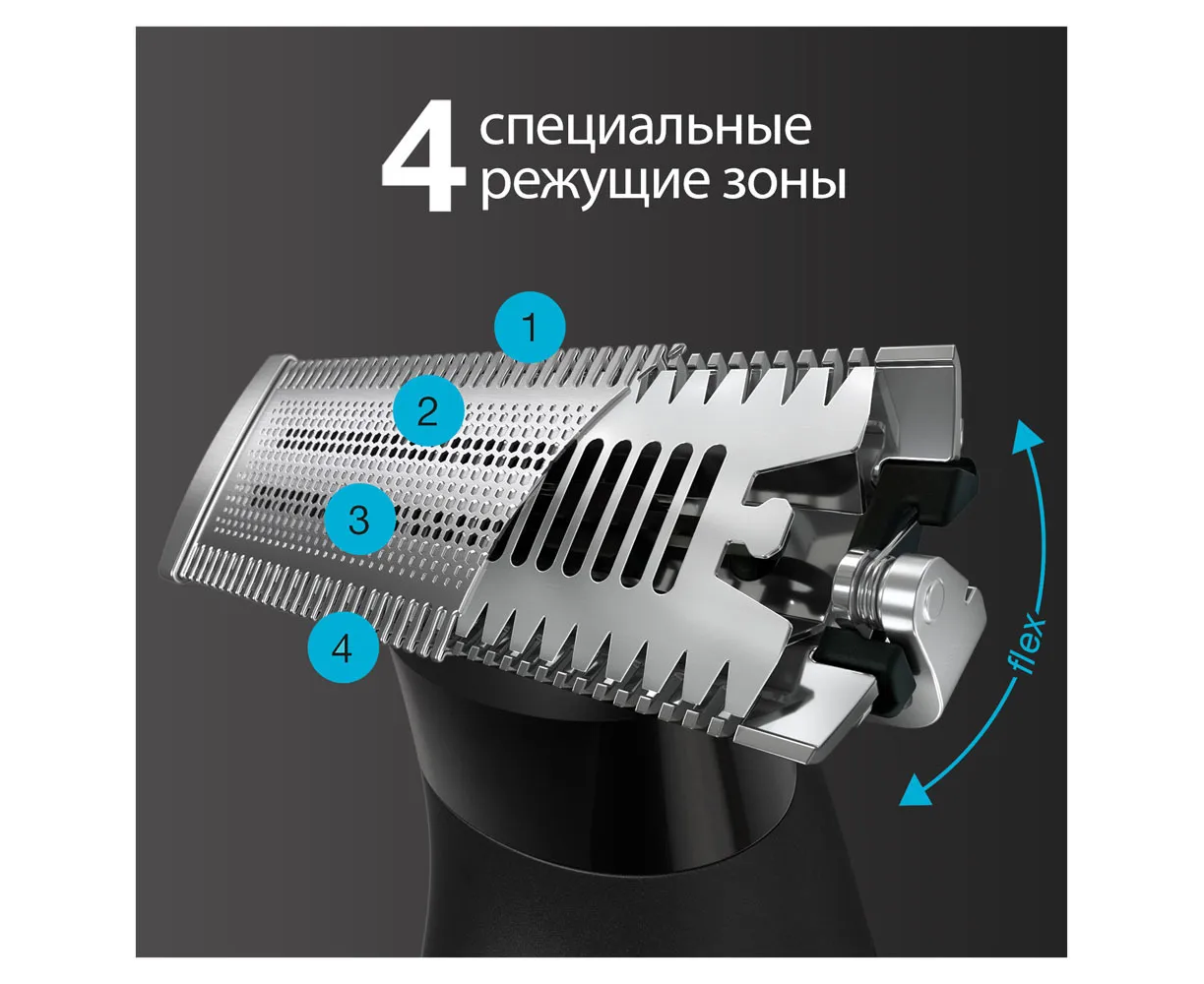 4 специальные режущие зоны

1

2

3

4

flex