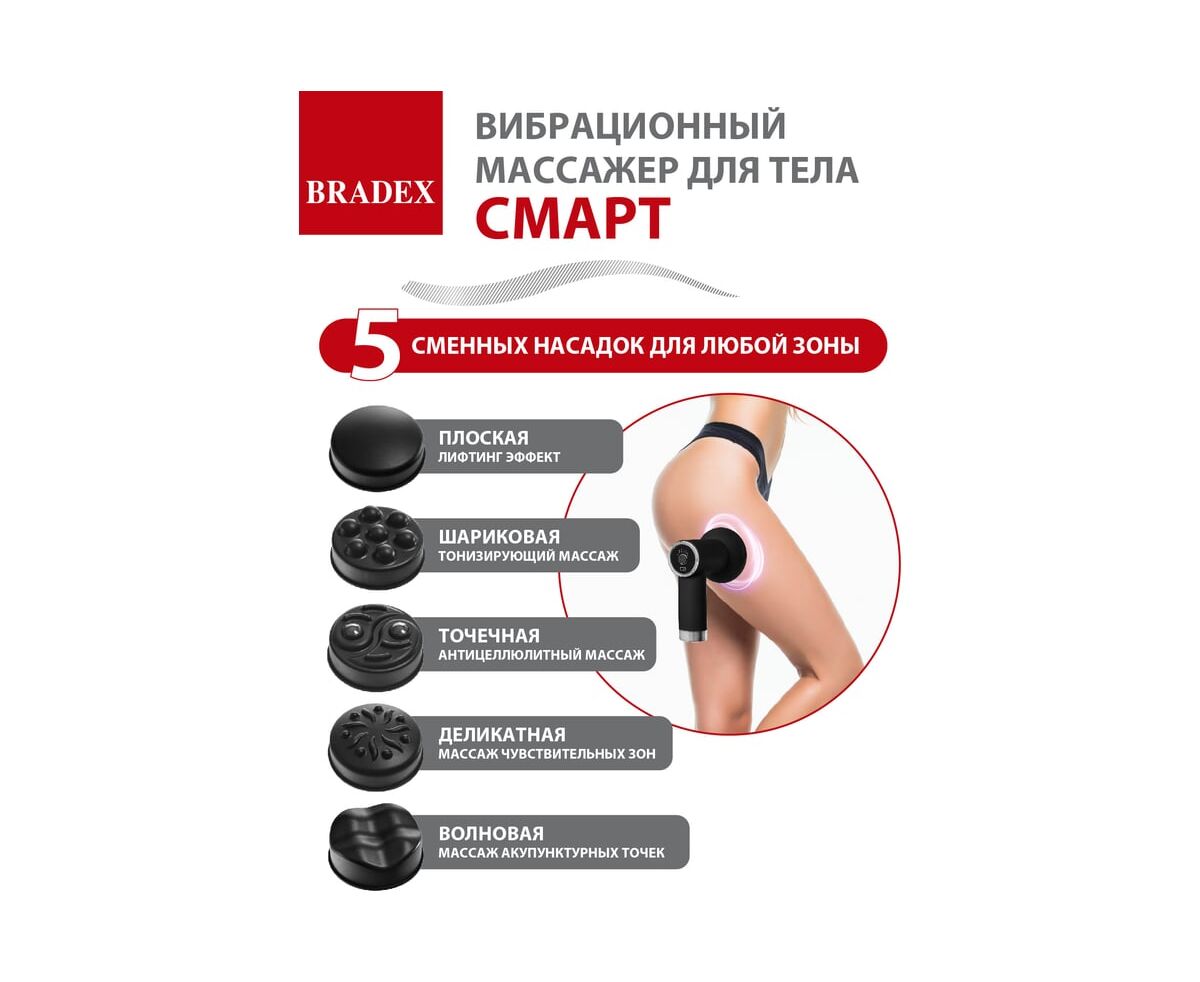 BRADEX

ВИБРАЦИОННЫЙ МАССАЖЕР ДЛЯ ТЕЛА
СМАРТ

5 СМЕННЫХ НАСАДОК ДЛЯ ЛЮБОЙ ЗОНЫ

ПЛОСКАЯ
ЛИФТИНГ ЭФФЕКТ

ШАРИКОВАЯ
ТОНИЗИРУЮЩИЙ МАССАЖ

ТОЧЕЧНАЯ
АНТИЦЕЛЛЮЛИТНЫЙ МАССАЖ

ДЕЛИКАТНАЯ
МАССАЖ ЧУВСТВИТЕЛЬНЫХ ЗОН

ВОЛНОВАЯ
МАССАЖ АКУПУНКТУРНЫХ ТОЧЕК